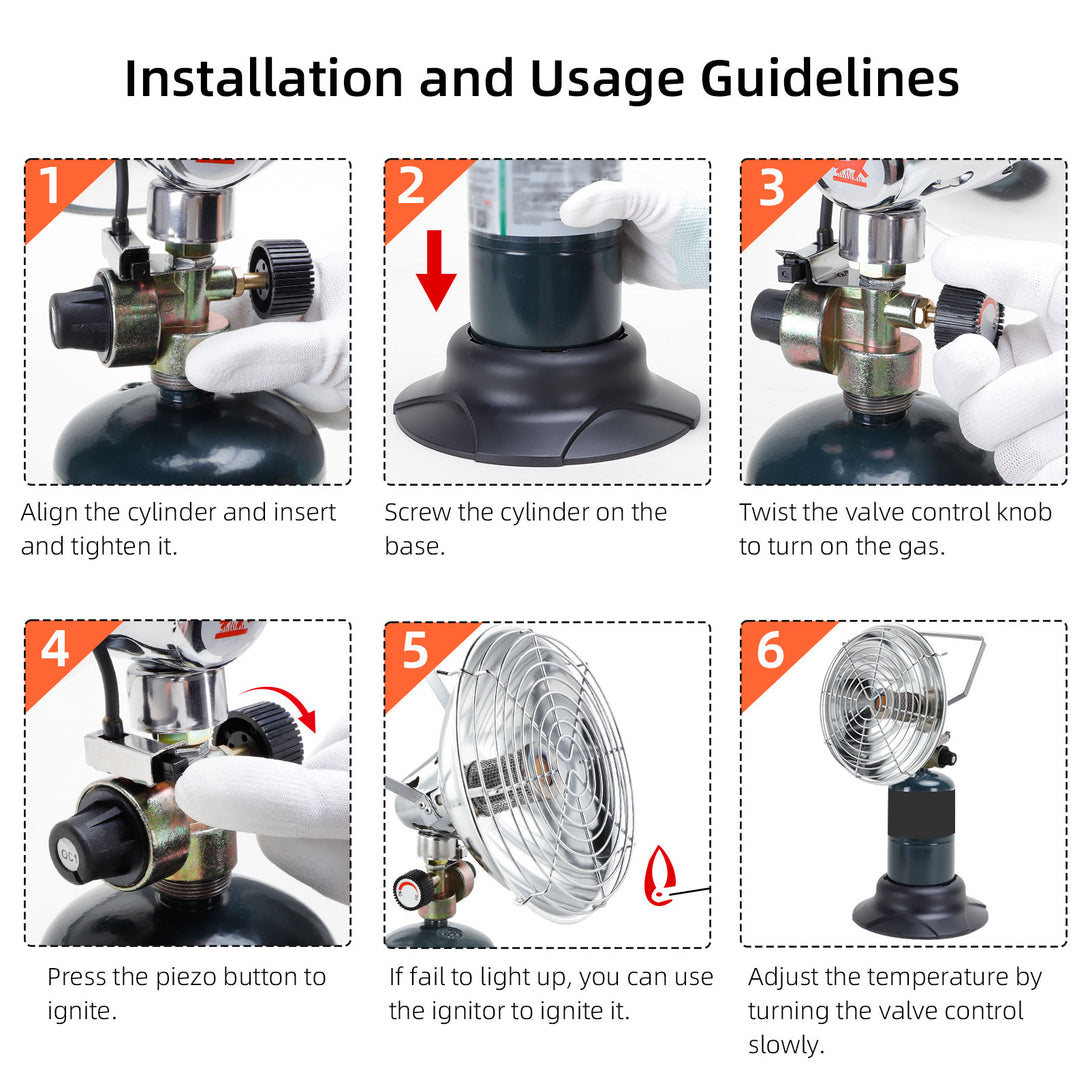 Installation and Usage Guidelines

1

Align the cylinder and insert and tighten it.

2

Screw the cylinder on the base.

3

Twist the valve control knob to turn on the gas.

4

OC1

Press the piezo button to ignite.

5

If fail to light up, you can use the ignitor to ignite it.

6

Adjust the temperature by turning the valve control slowly.